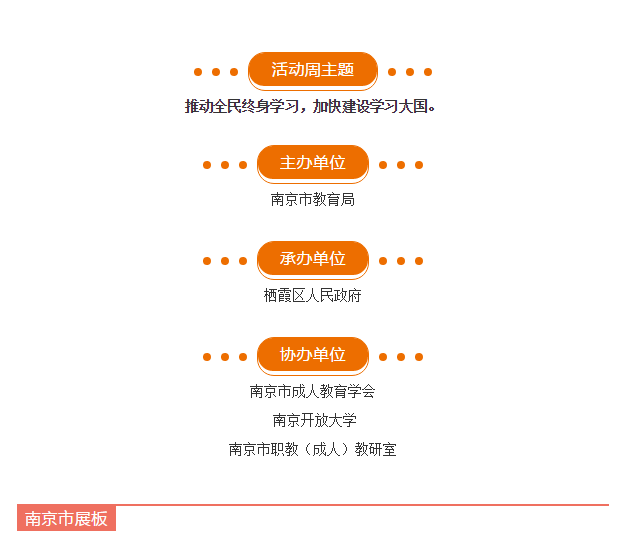 活动周主题

推动全民终身学习，加快建设学习大国。

主办单位

南京市教育局

承办单位

栖霞区人民政府

协办单位

南京市成人教育学会

南京开放大学

南京市职教（成人）教研室

南京市展板